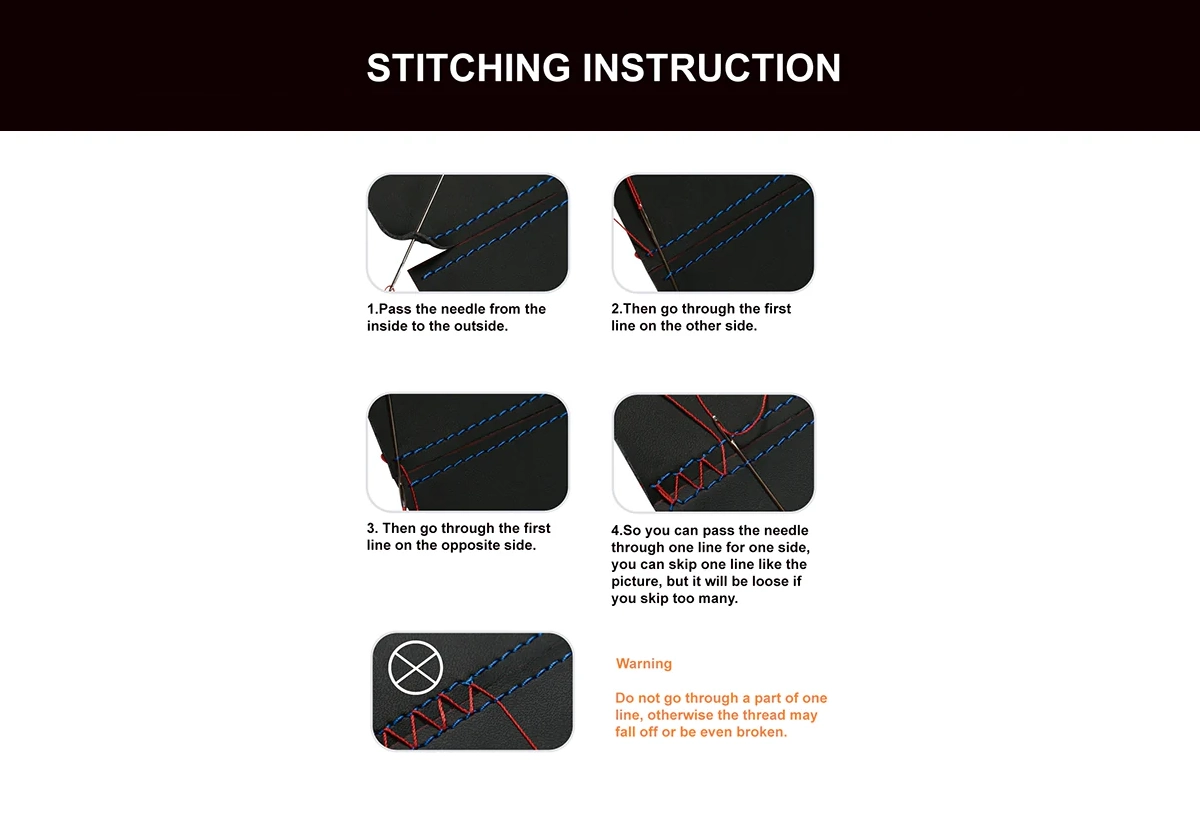 STITCHING INSTRUCTION

1.Pass the needle from the inside to the outside.

2.Then go through the first line on the other side.

3. Then go through the first line on the opposite side.

4.So you can pass the needle through one line for one side, you can skip one line like the picture, but it will be loose if you skip too many.

Warning

Do not go through a part of one line, otherwise the thread may fall off or be even broken.