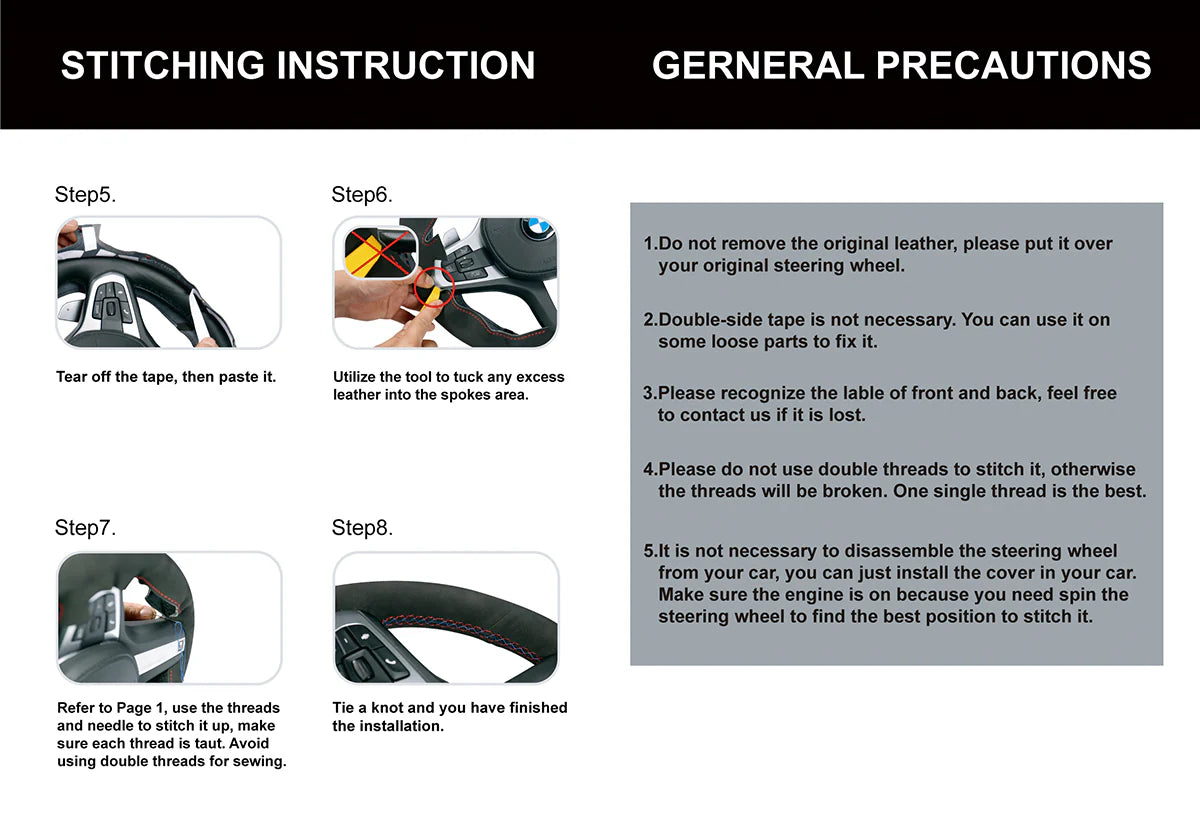 STITCHING INSTRUCTION

Step5.

Tear off the tape, then paste it.

Step6.

Utilize the tool to tuck any excess leather into the spokes area.

Step7.

Refer to Page 1, use the threads and needle to stitch it up, make sure each thread is taut. Avoid using double threads for sewing.

Step8.

Tie a knot and you have finished the installation.

GERNERAL PRECAUTIONS

1.Do not remove the original leather, please put it over your original steering wheel.

2.Double-side tape is not necessary. You can use it on some loose parts to fix it.

3.Please recognize the lable of front and back, feel free to contact us if it is lost.

4.Please do not use double threads to stitch it, otherwise the threads will be broken. One single thread is the best.

5.It is not necessary to disassemble the steering wheel from your car, you can just install the cover in your car. Make sure the engine is on because you need spin the steering wheel to find the best position to stitch it.